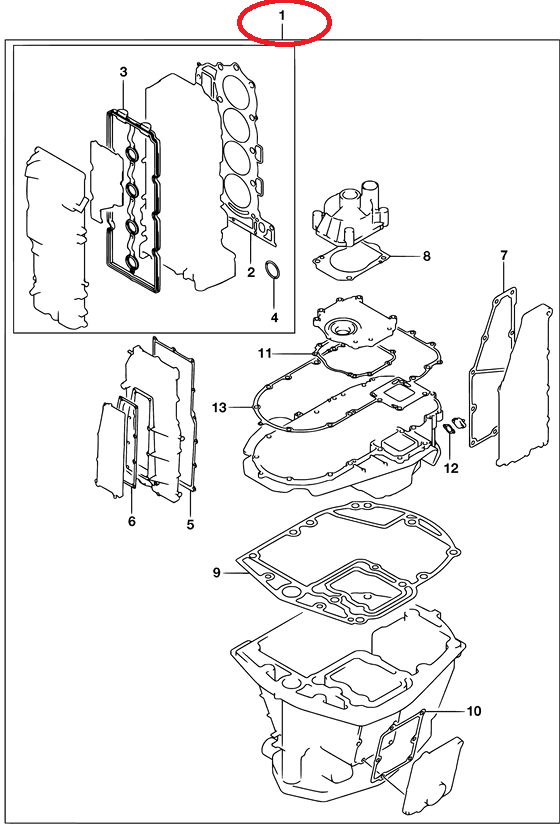 1
3
2
4
8
7
11
13
12
6
5
9
10