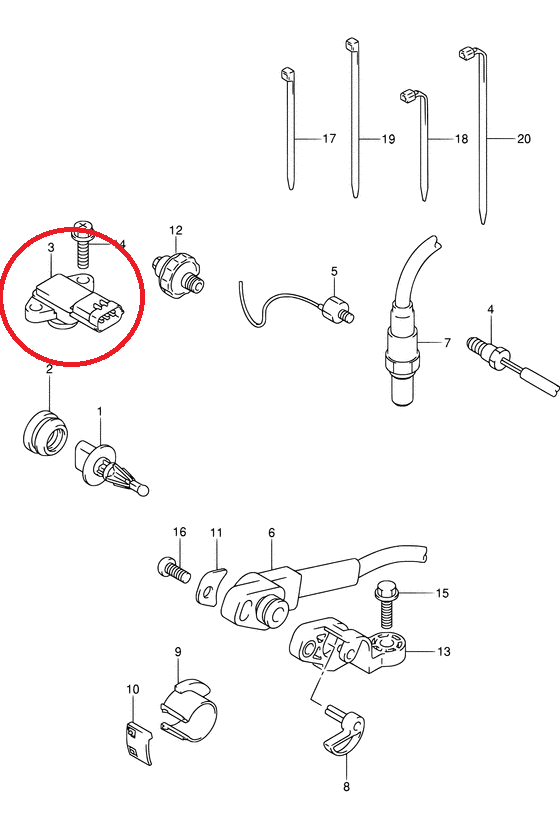 17
19
18
20
3
14
12
5
7
4
2
1
16
11
6
15
13
9
10
8