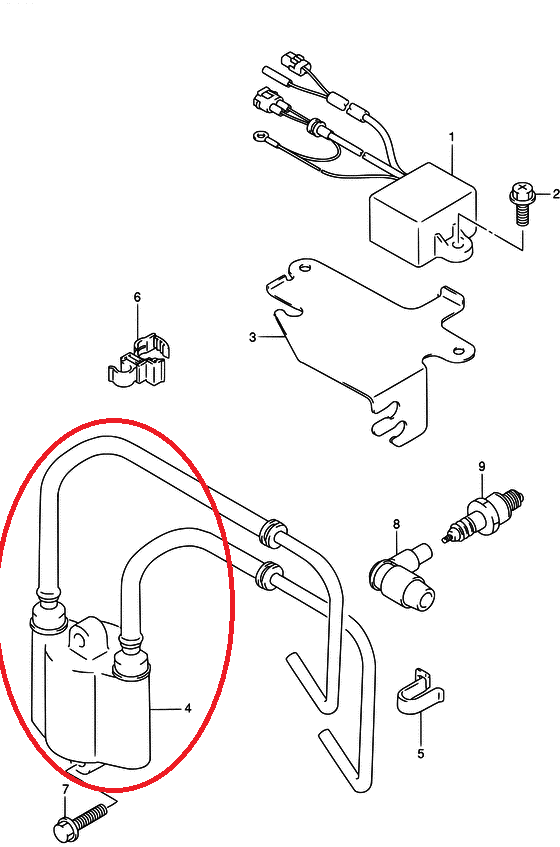 1
2
6
3
9
8
4
5
7