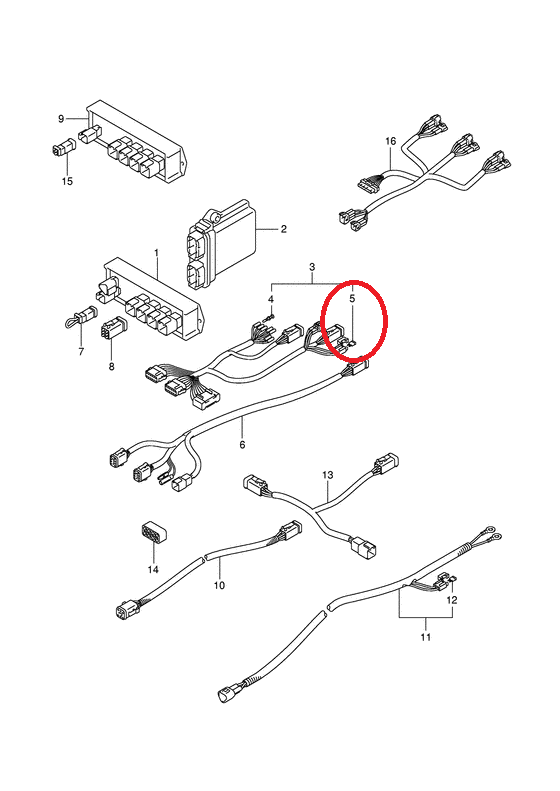 9
15
16
2
1
3
4
5
7
8
6
13
14
10
12
11