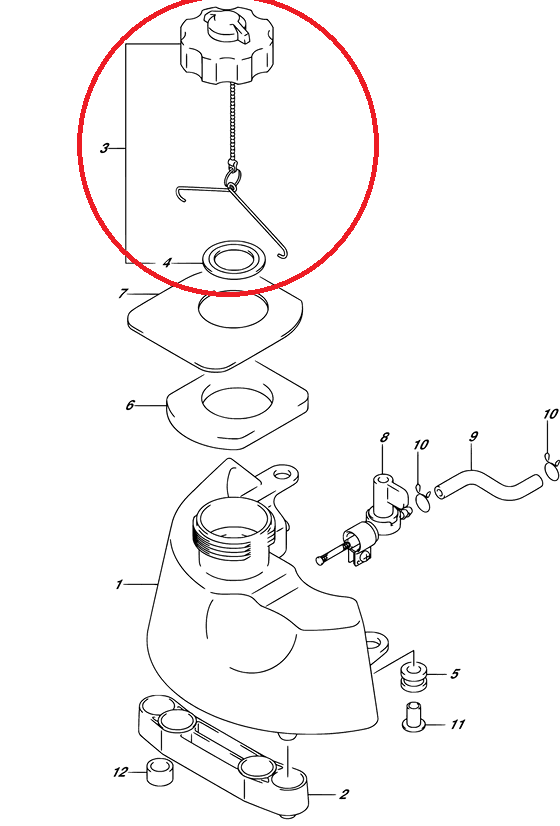 3
4
7
6
8
10
9
10
1
5
11
12
2