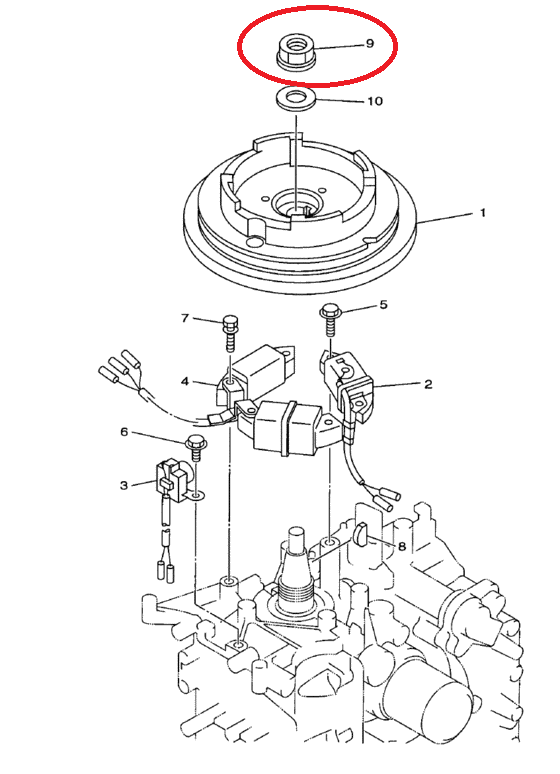 9
10
1
7
5
4
2
6
3
8