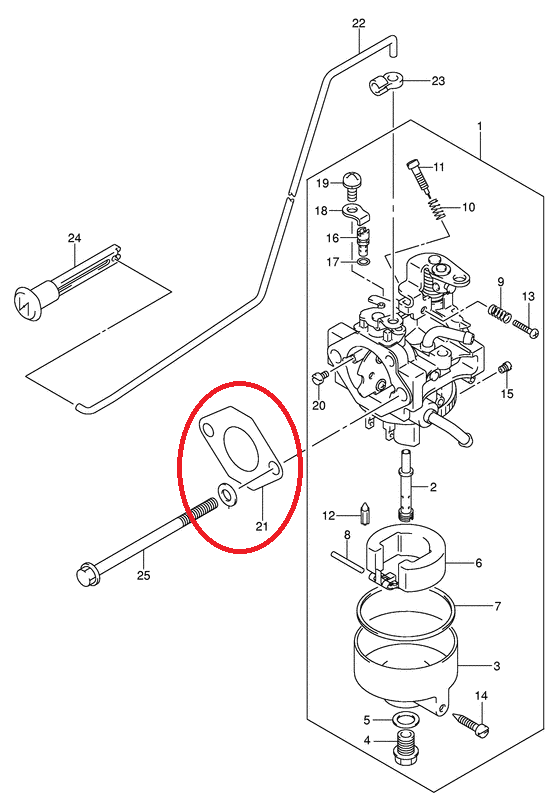 22
23
1
11
19
10
18
16
17
24
9
13
20
15
21
2
12
8
6
25
7
3
14
5
4