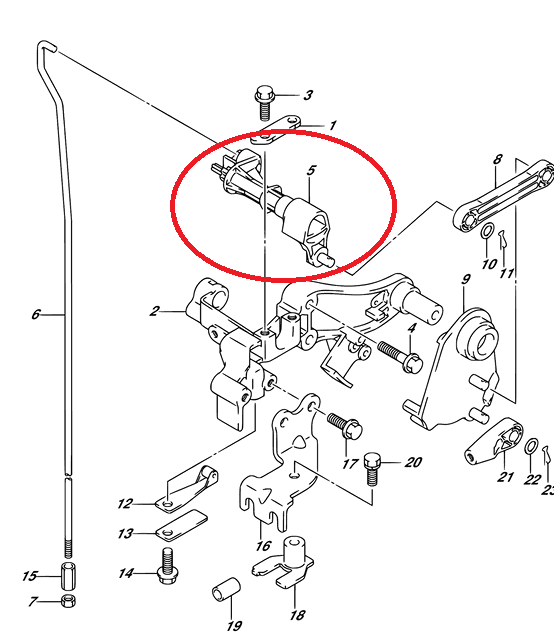 3
1
5
8
10
11
6
2
9
4
17
20
21
22
23
12
13
16
15
14
7
19
18