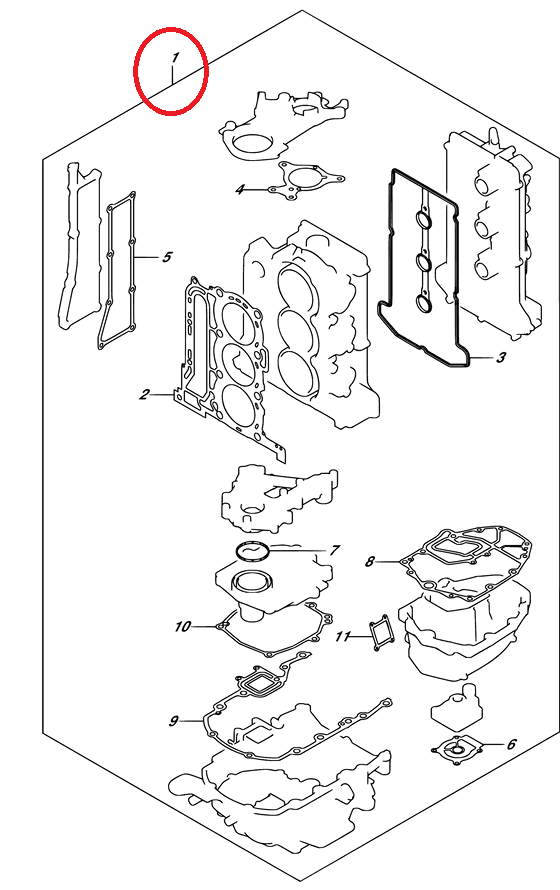 1
4
5
3
2
7
8
10
11
9
6