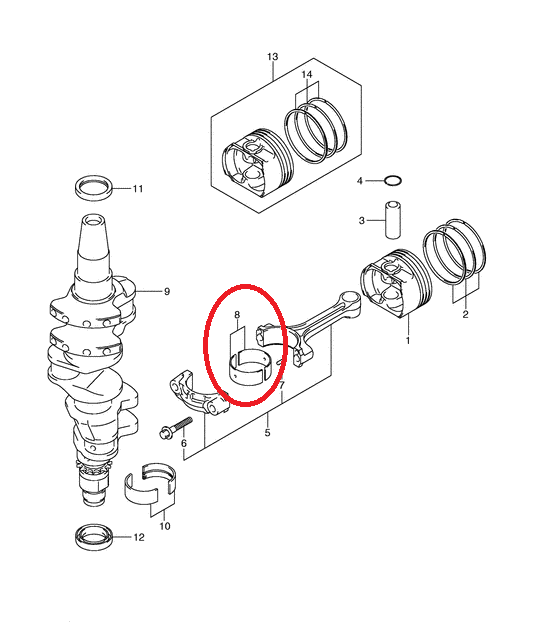 13
14
11
4
3
9
8
2
1
7
5
6
10
12